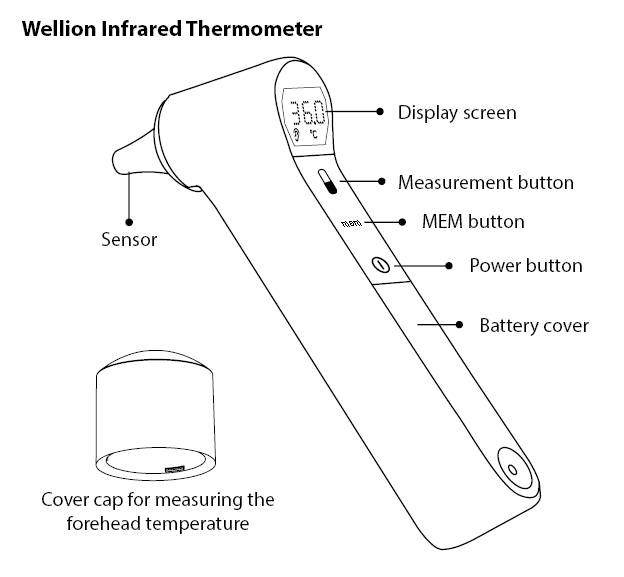 Wellion Infrared Thermometer

36.0
°C

Display screen

Measurement button

mem

MEM button

Power button

Battery cover

Sensor

Cover cap for measuring the forehead temperature